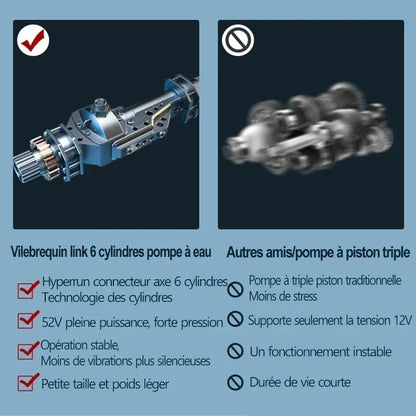 Vilebrequin link 6 cylindres pompe à eau

Hyperrun connecteur axe 6 cylindres Technologie des cylindres

52V pleine puissance, forte pression

Opération stable, Moins de vibrations plus silencieuses

Petite taille et poids léger

Autres amis/pompe à piston triple

Pompe à triple piston traditionnelle Moins de stress

Supporte seulement la tension 12V

Un fonctionnement instable

Durée de vie courte